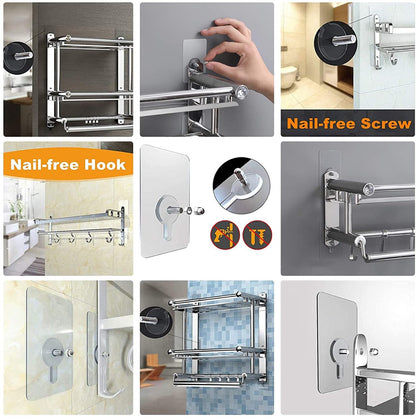 Nail-free Screw

Nail-free Hook