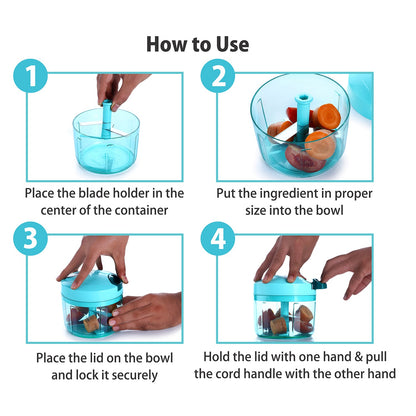 How to Use

1

Place the blade holder in the center of the container

2

Put the ingredient in proper size into the bowl

3

Place the lid on the bowl and lock it securely

4

Hold the lid with one hand & pull the cord handle with the other hand