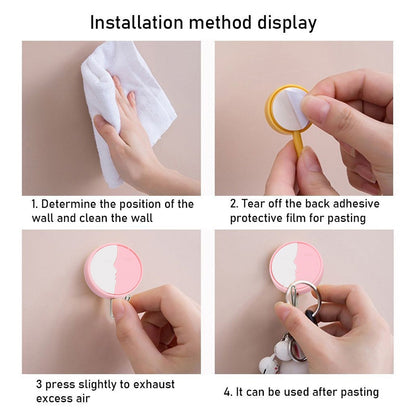 Installation method display

1. Determine the position of the wall and clean the wall

2. Tear off the back adhesive protective film for pasting

3 press slightly to exhaust excess air

4. It can be used after pasting