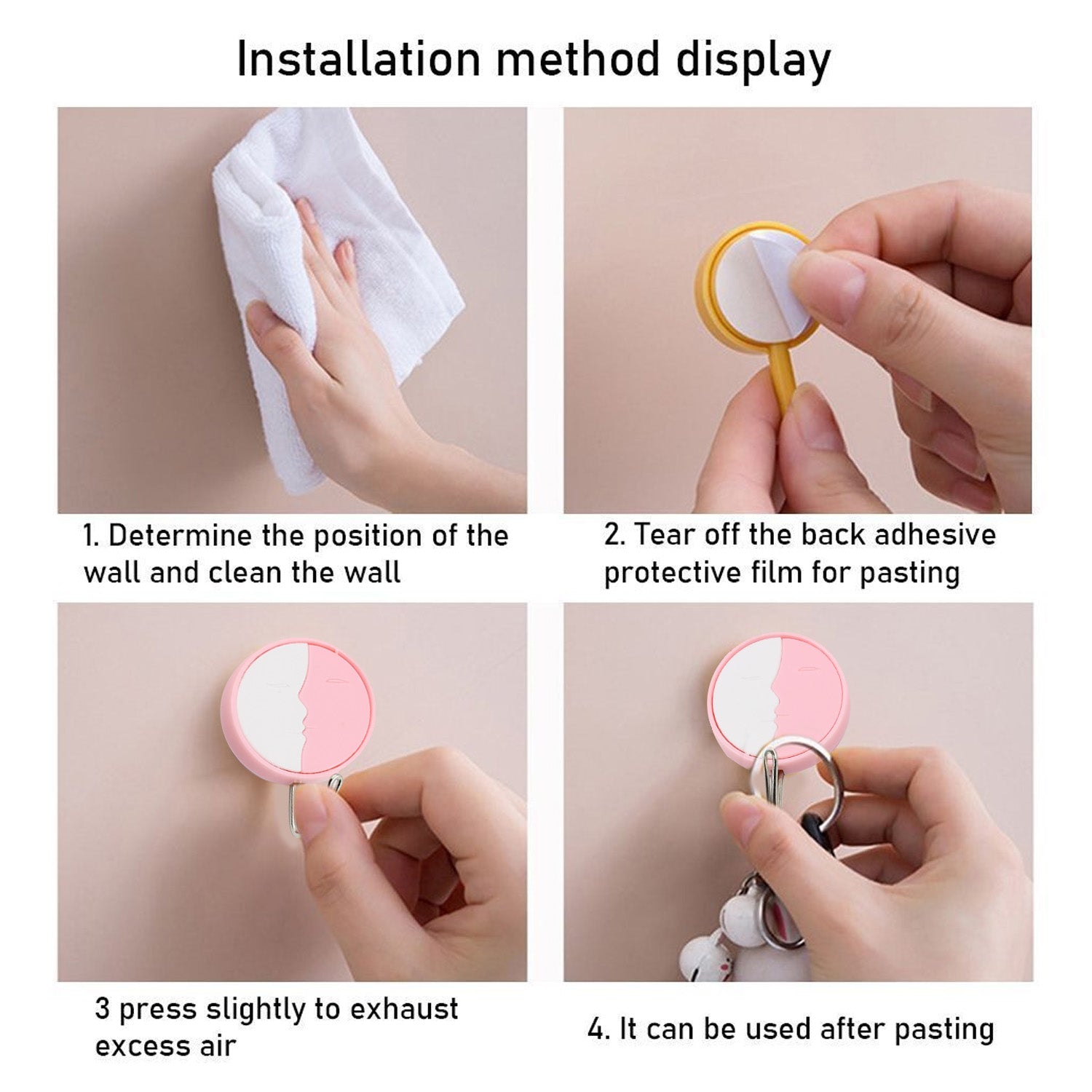 Installation method display

1. Determine the position of the wall and clean the wall

2. Tear off the back adhesive protective film for pasting

3 press slightly to exhaust excess air

4. It can be used after pasting