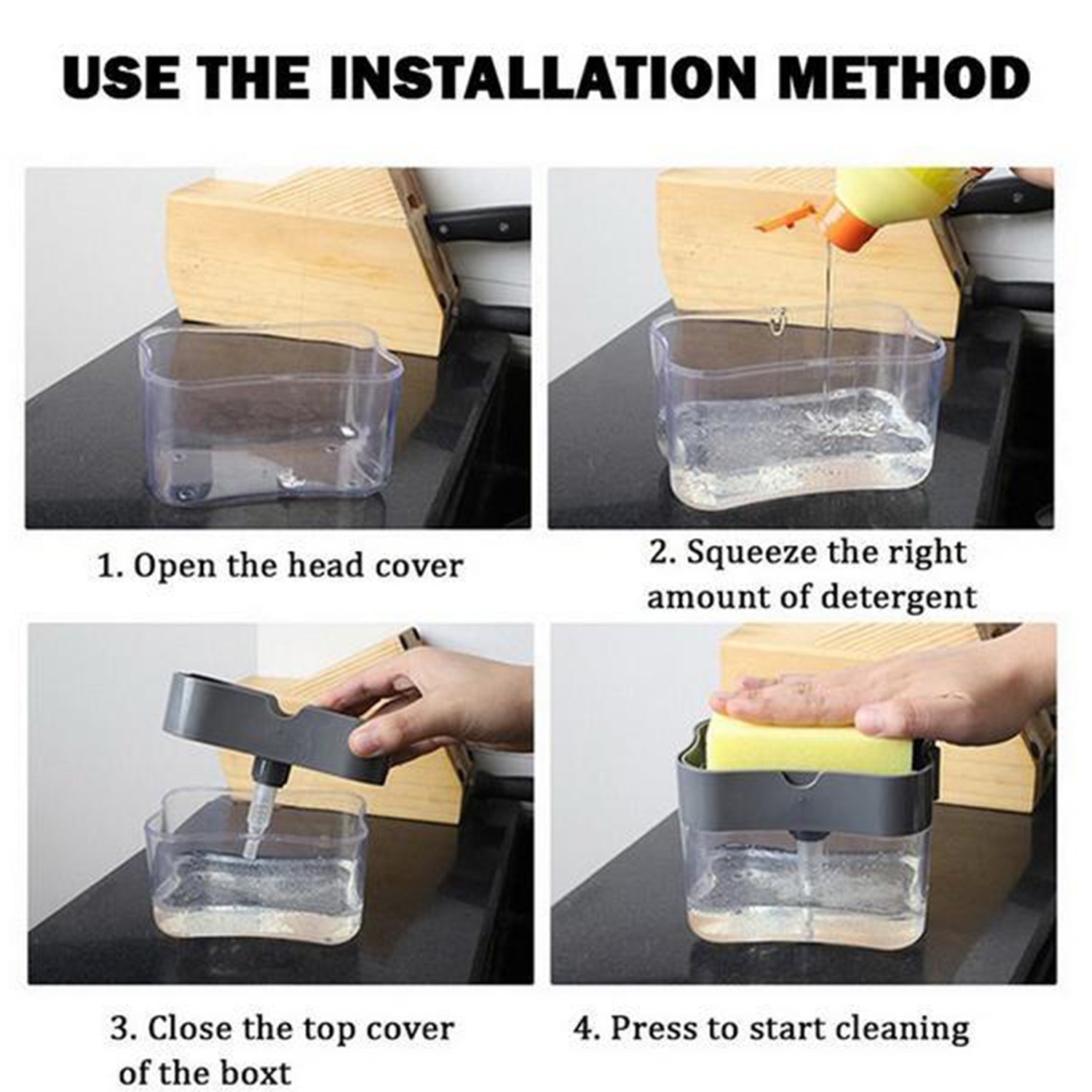 USE THE INSTALLATION METHOD

1. Open the head cover

2. Squeeze the right amount of detergent

3. Close the top cover of the boxt

4. Press to start cleaning