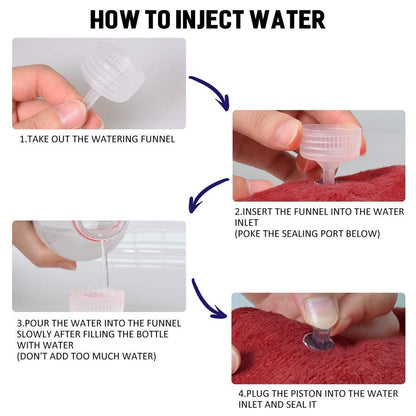 HOW TO INJECT WATER

1.TAKE OUT THE WATERING FUNNEL

2.INSERT THE FUNNEL INTO THE WATER INLET
(POKE THE SEALING PORT BELOW)

3.POUR THE WATER INTO THE FUNNEL SLOWLY AFTER FILLING THE BOTTLE WITH WATER
(DON'T ADD TOO MUCH WATER)

4.PLUG THE PISTON INTO THE WATER INLET AND SEAL IT