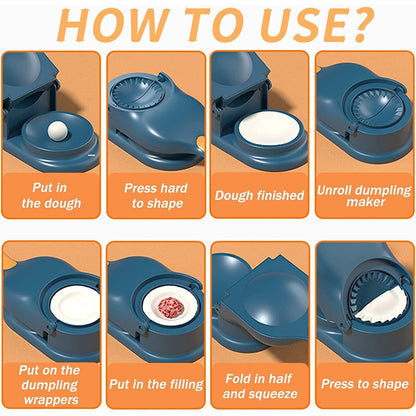 HOW TO USE?

Put in the dough

Press hard to shape

Dough finished

Unroll dumpling maker

Put on the dumpling wrappers

Put in the filling

Fold in half and squeeze

Press to shape