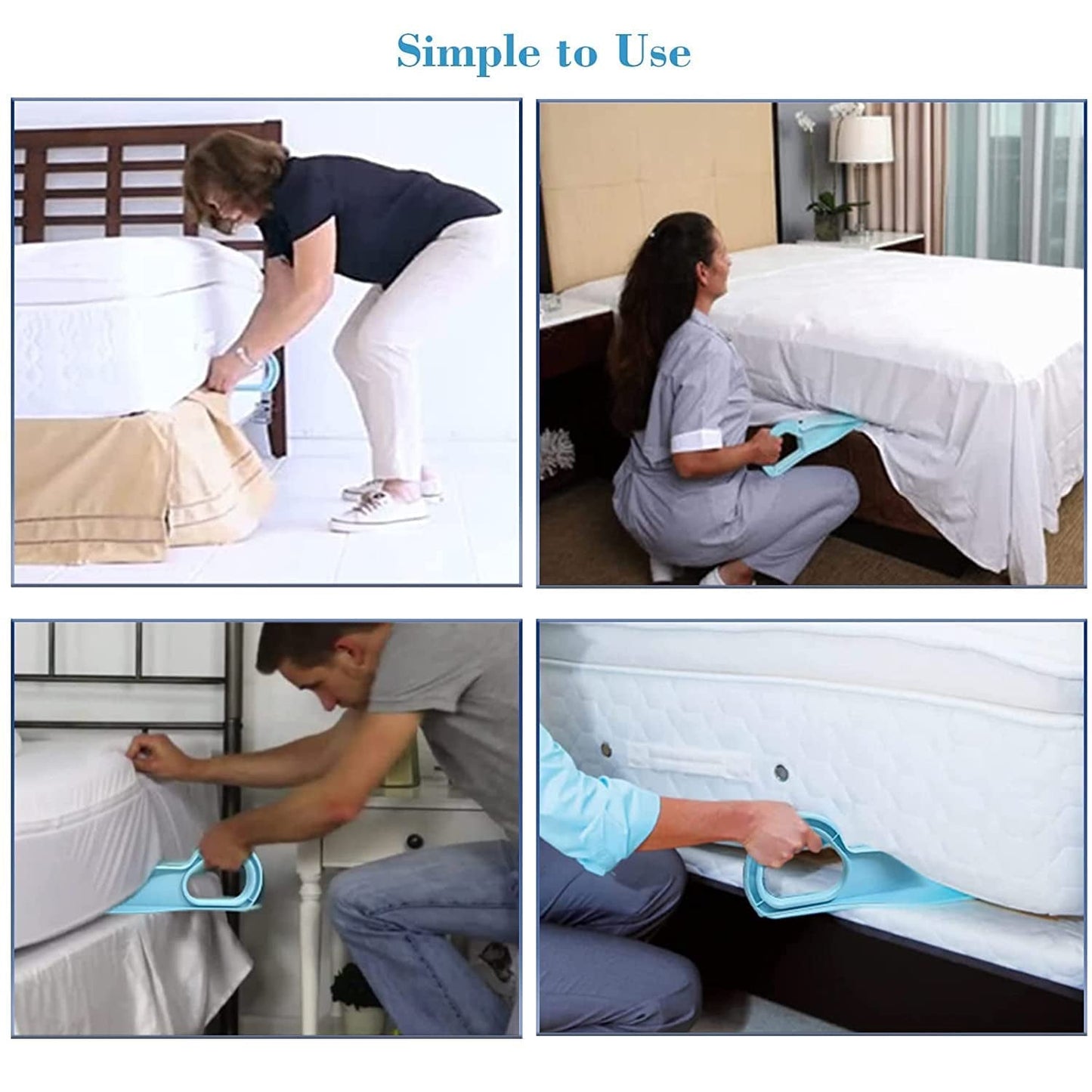 Simple to Use