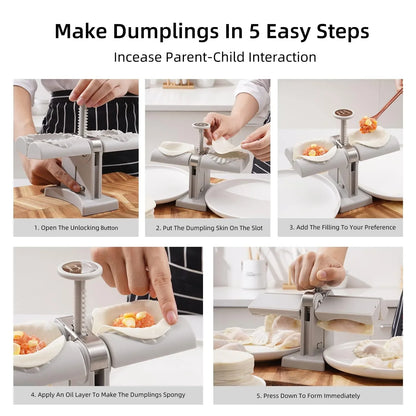 Make Dumplings In 5 Easy Steps

Incease Parent-Child Interaction

1. Open The Unlocking Button

2. Put The Dumpling Skin On The Slot

3. Add The Filling To Your Preference

4. Apply An Oil Layer To Make The Dumplings Spongy

5. Press Down To Form Immediately