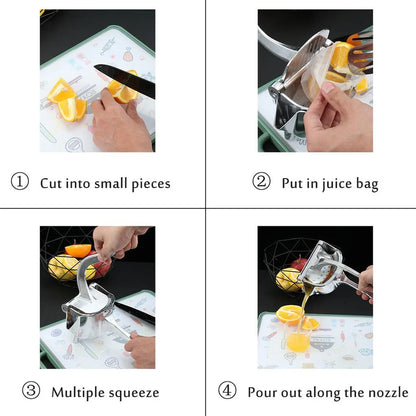 ① Cut into small pieces

② Put in juice bag

③ Multiple squeeze

④ Pour out along the nozzle