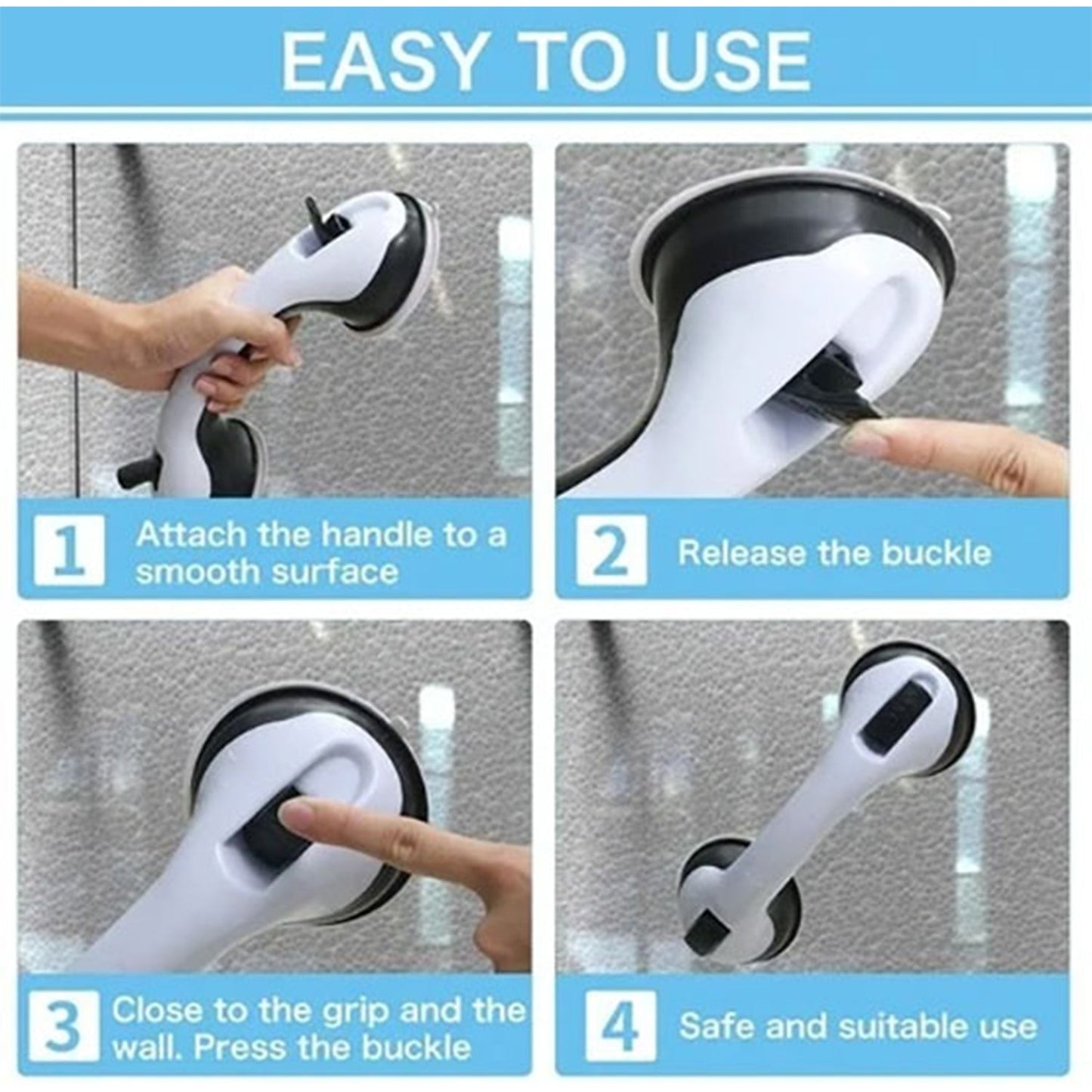 EASY TO USE

1 Attach the handle to a smooth surface

2 Release the buckle

3 Close to the grip and the wall. Press the buckle

4 Safe and suitable use