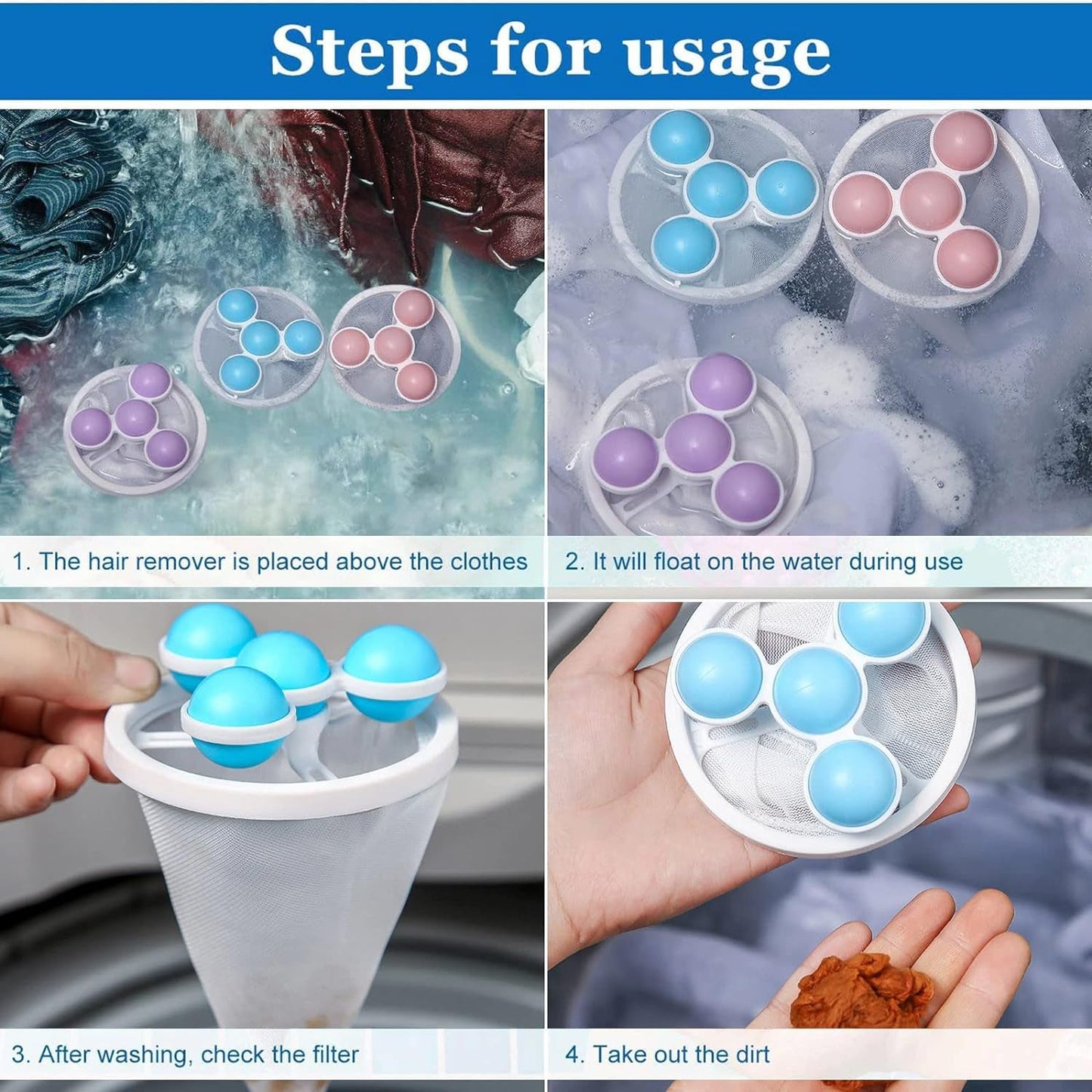 Steps for usage

1. The hair remover is placed above the clothes

2. It will float on the water during use

3. After washing, check the filter

4. Take out the dirt