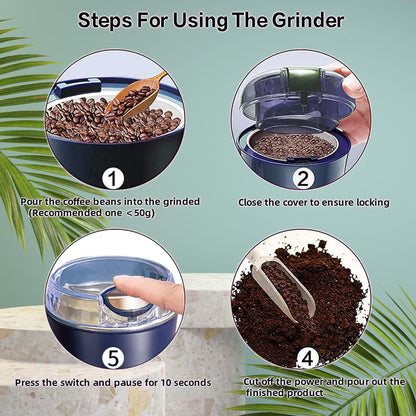 Steps For Using The Grinder

1

Pour the coffee beans into the grinded (Recommended one <50g)

2

Close the cover to ensure locking

5

Press the switch and pause for 10 seconds

4

Cut off the power and pour out the finished product