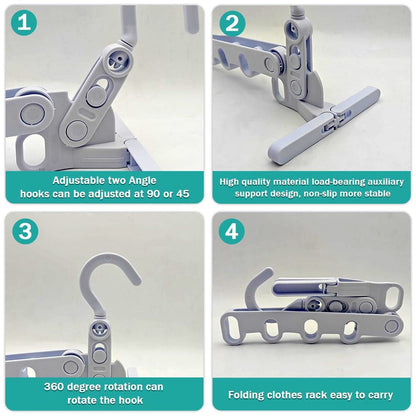 1

Adjustable two Angle hooks can be adjusted at 90 or 45

2

High quality material load-bearing auxiliary support design, non-slip more stable

3

360 degree rotation can rotate the hook

4

Folding clothes rack easy to carry