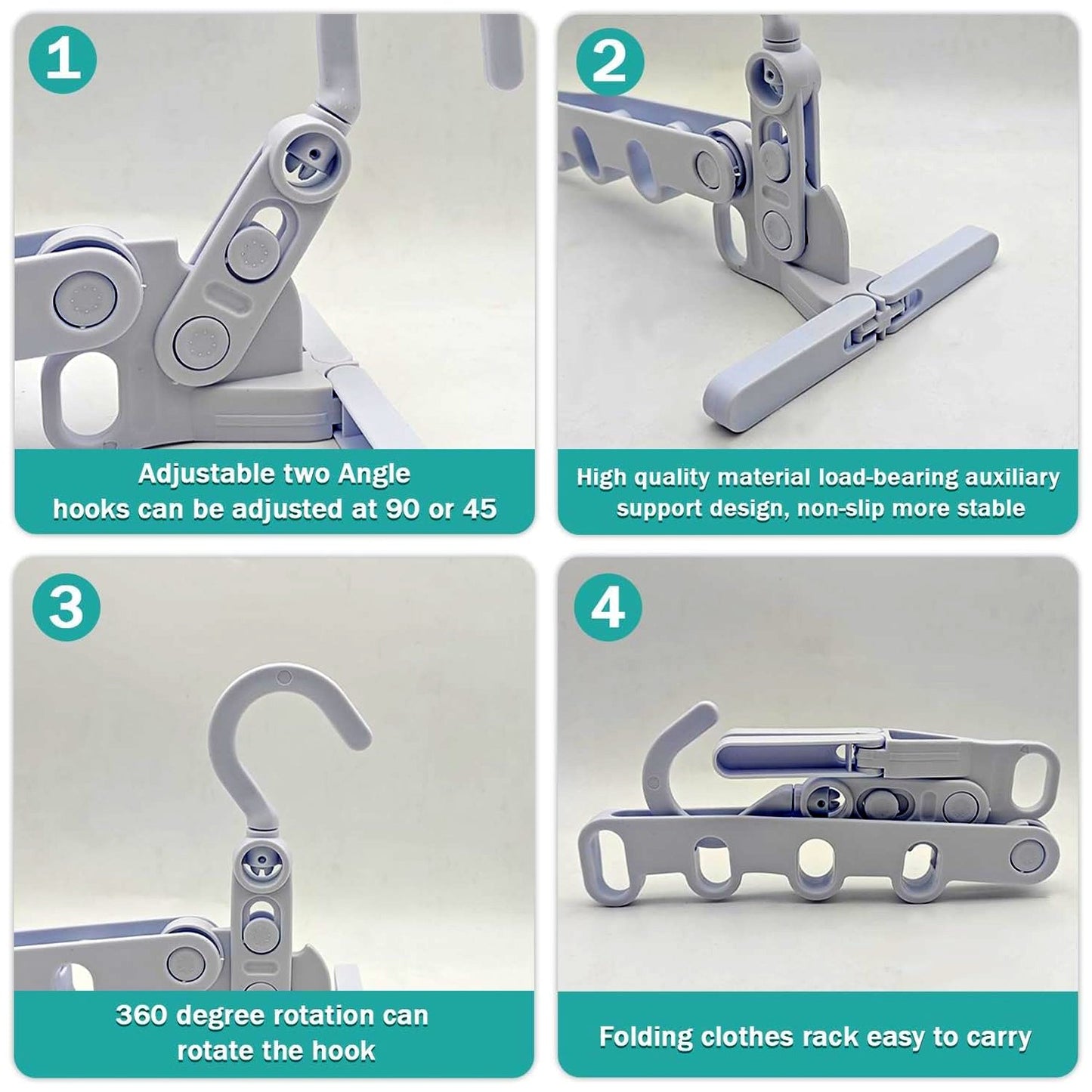 1

Adjustable two Angle hooks can be adjusted at 90 or 45

2

High quality material load-bearing auxiliary support design, non-slip more stable

3

360 degree rotation can rotate the hook

4

Folding clothes rack easy to carry