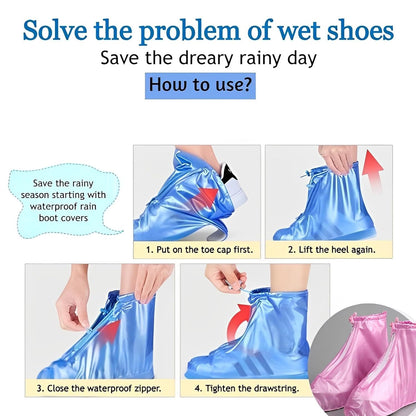 Solve the problem of wet shoes

Save the dreary rainy day

How to use?

Save the rainy season starting with waterproof rain boot covers

1. Put on the toe cap first.

2. Lift the heel again.

3. Close the waterproof zipper.

4. Tighten the drawstring.