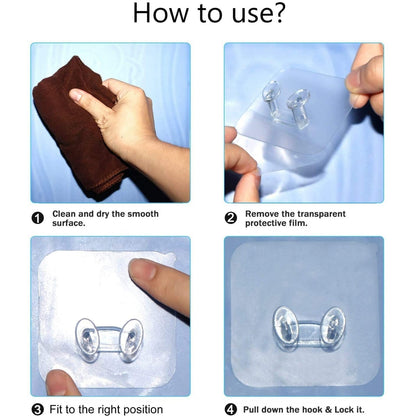 How to use?

❶ Clean and dry the smooth surface.

❷ Remove the transparent protective film.

❸ Fit to the right position

❹ Pull down the hook & Lock it.